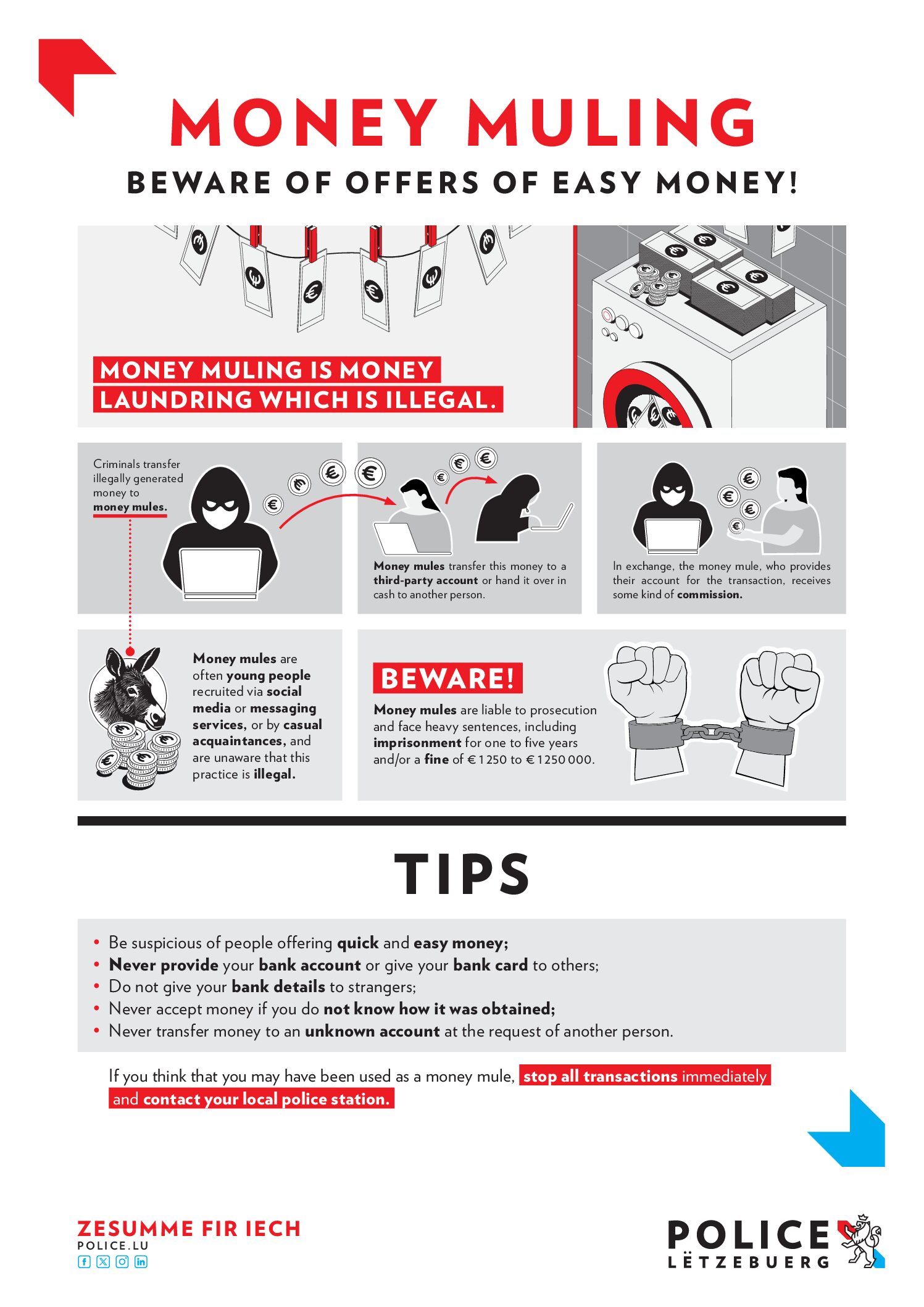 MONEY MULING

BEWARE OF OFFERS OF EASY MONEY!

MONEY MULING IS MONEY LAUNDRING WHICH IS ILLEGAL.

Criminals transfer illegally generated money to money mules.

Money mules transfer this money to a third-party account or hand it over in cash to another person.

In exchange, the money mule, who provides their account for the transaction, receives some kind of commission.

Money mules are often young people recruited via social media or messaging services, or by casual acquaintances, and are unaware that this practice is illegal.

BEWARE!

Money mules are liable to prosecution and face heavy sentences, including imprisonment for one to five years and/or a fine of € 1 250 to € 1 250 000.

TIPS

• Be suspicious of people offering quick and easy money;
• Never provide your bank account or give your bank card to others;
• Do not give your bank details to strangers;
• Never accept money if you do not know how it was obtained;
• Never transfer money to an unknown account at the request of another person.

If you think that you may have been used as a money mule, stop all transactions immediately and contact your local police station.

ZESUMME FIR IECH
POLICE.LU

POLICE
LËTZEBUERG